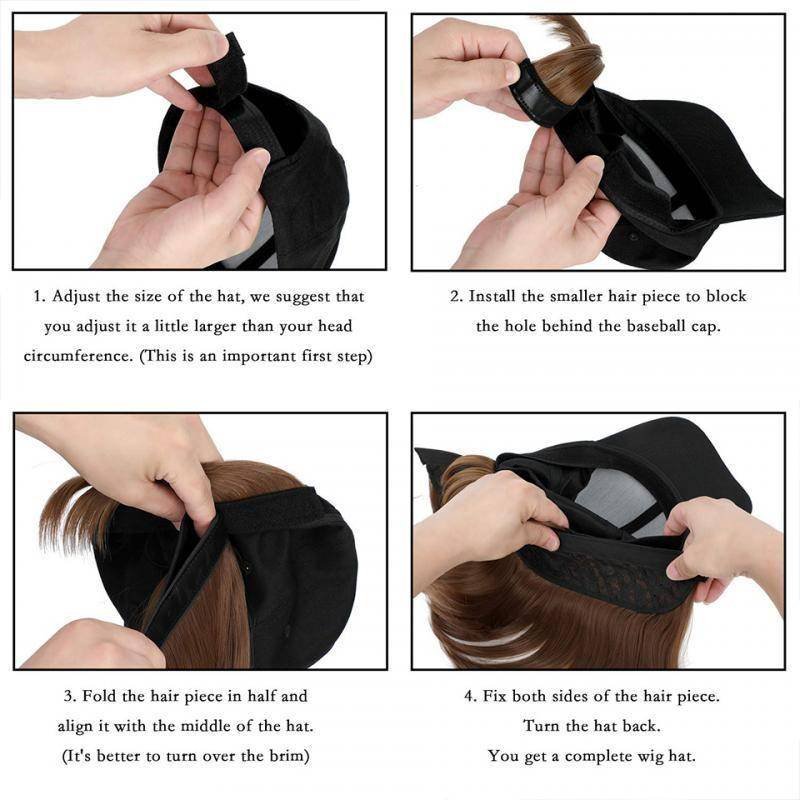 1. Adjust the size of the hat, we suggest that you adjust it a little larger than your head circumference. (This is an important first step)

2. Install the smaller hair piece to block the hole behind the baseball cap.

3. Fold the hair piece in half and align it with the middle of the hat. (It's better to turn over the brim)

4. Fix both sides of the hair piece. Turn the hat back. You get a complete wig hat.